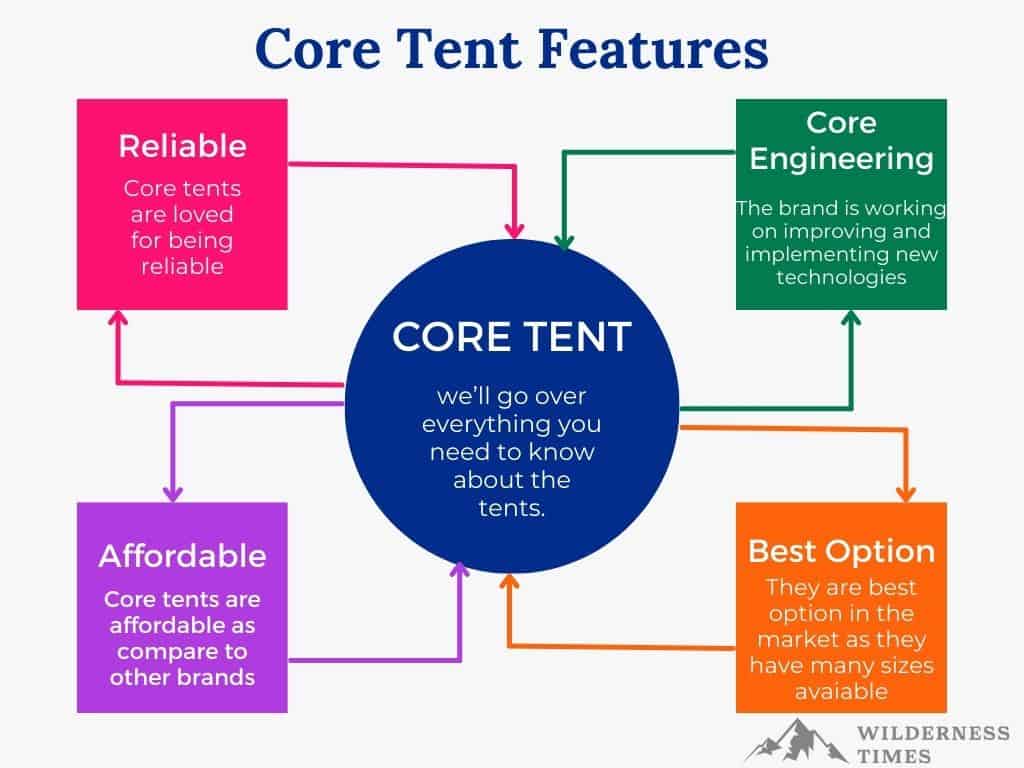 Core Tent Features

Reliable

Core tents are loved for being reliable

Core Engineering

The brand is working on improving and implementing new technologies

CORE TENT

we'll go over everything you need to know about the tents.

Affordable

Core tents are affordable as compare to other brands

Best Option

They are best option in the market as they have many sizes avaiable

WILDERNESS TIMES