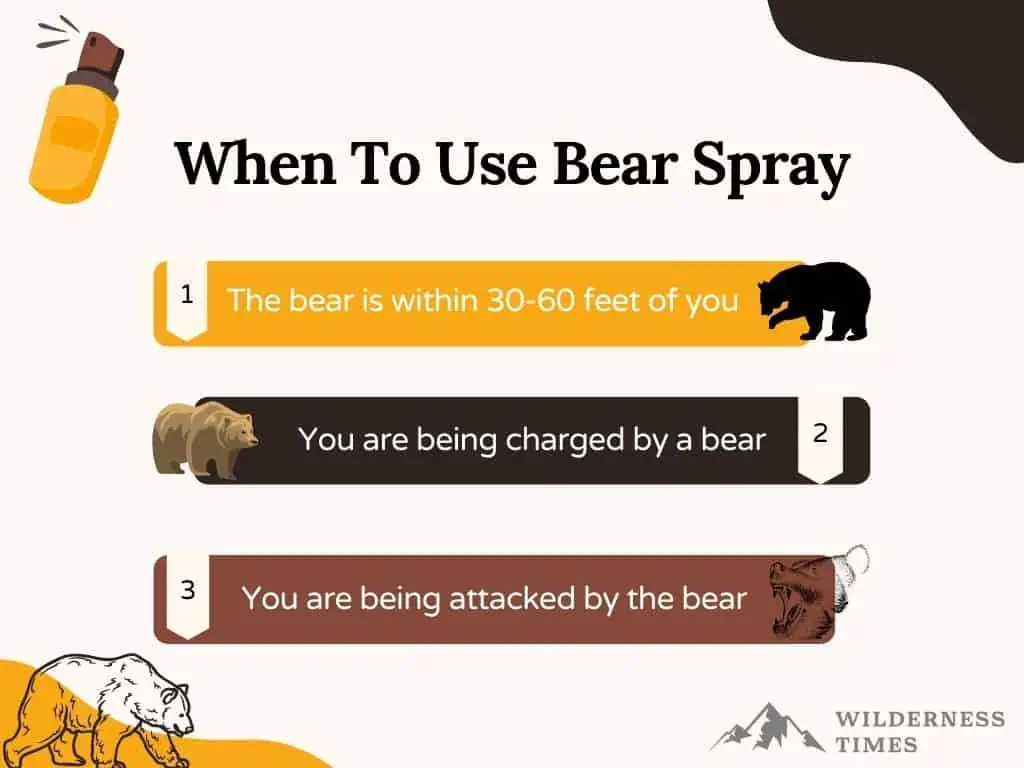 When To Use Bear Spray

1 The bear is within 30-60 feet of you

You are being charged by a bear 2

3 You are being attacked by the bear

WILDERNESS TIMES